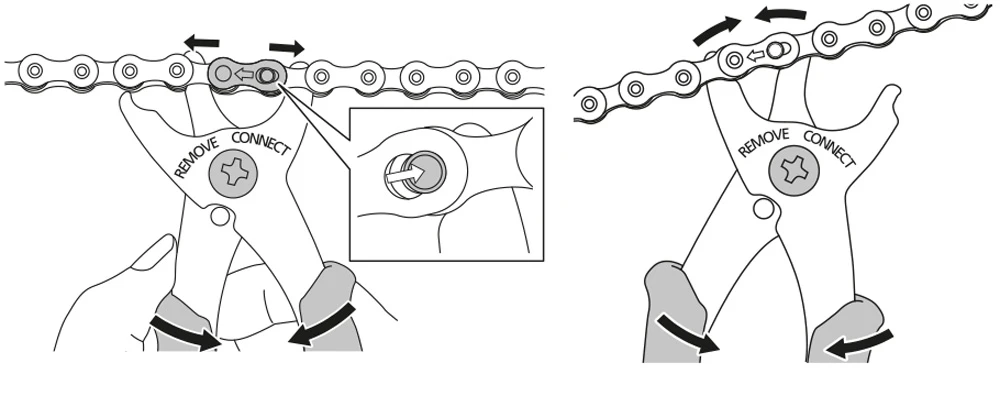 REMOVE CONNECT

REMOVE CONNECT